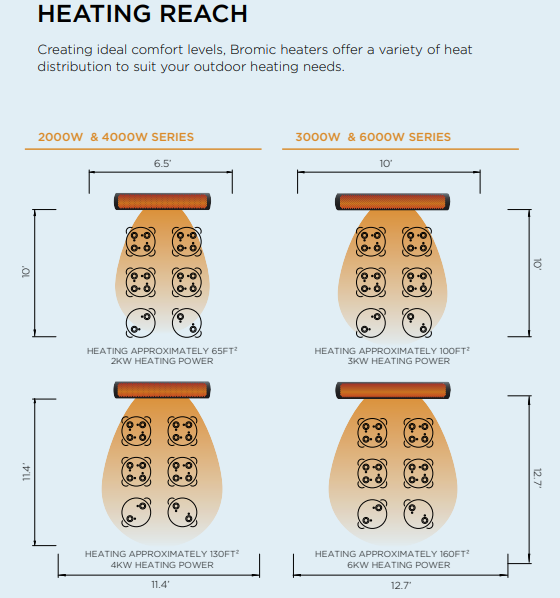 HEATING REACH

Creating ideal comfort levels, Bromic heaters offer a variety of heat distribution to suit your outdoor heating needs.

2000W & 4000W SERIES

6.5'

10'

HEATING APPROXIMATELY 65FT$^2$
2KW HEATING POWER

11.4'

HEATING APPROXIMATELY 130FT$^2$
4KW HEATING POWER

11.4'

3000W & 6000W SERIES

10'

10'

HEATING APPROXIMATELY 100FT$^2$
3KW HEATING POWER

12.7'

HEATING APPROXIMATELY 160FT$^2$
6KW HEATING POWER

12.7'